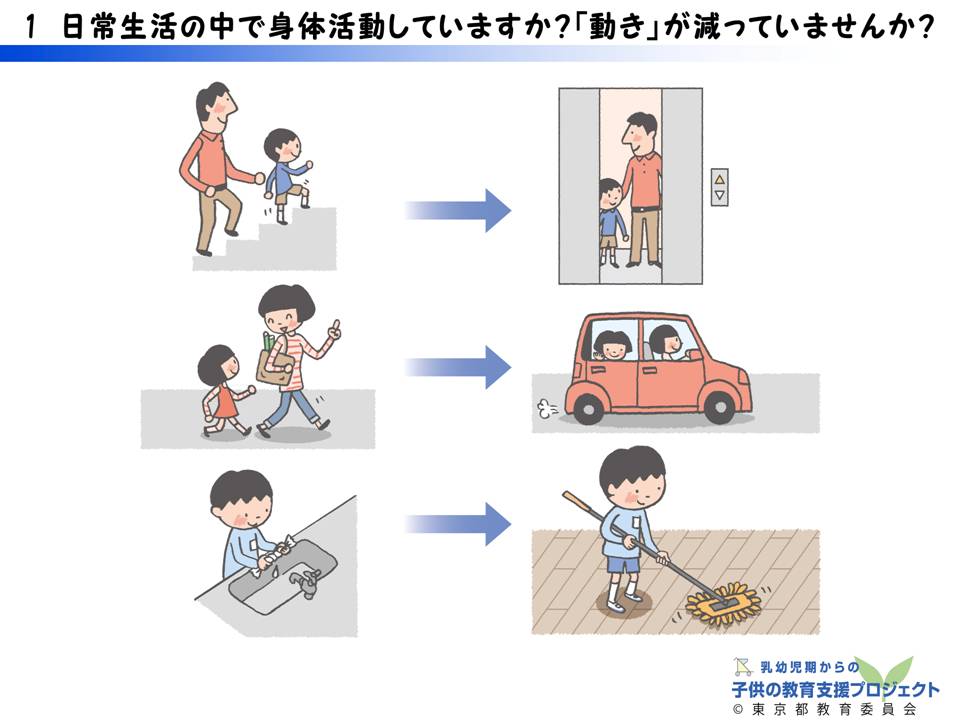 1 日常生活の中で身体活動していますか?「動き」が減っていませんか?

乳幼児期からの
子供の教育支援プロジェクト
© 東京都教育委員会